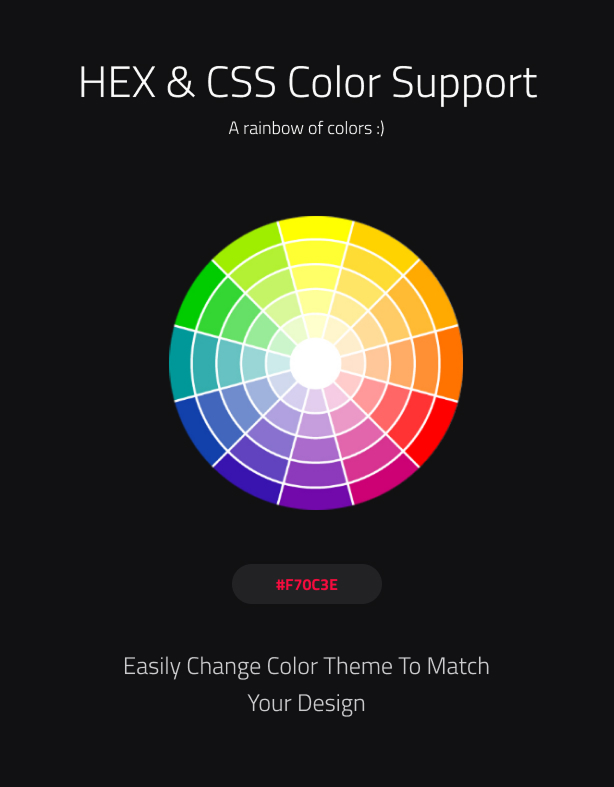 HEX & CSS Color Support

A rainbow of colors :)

#F70C3E

Easily Change Color Theme To Match Your Design